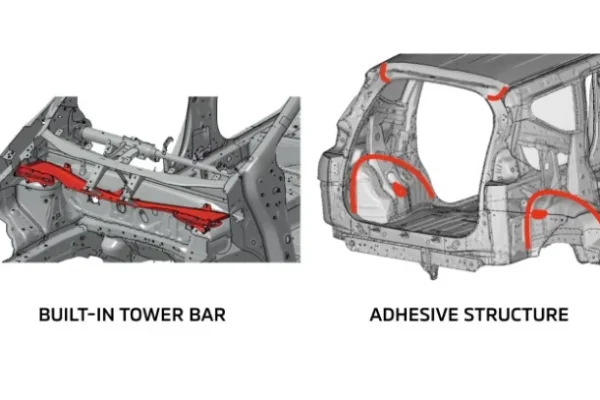 BUILT-IN TOWER BAR

ADHESIVE STRUCTURE